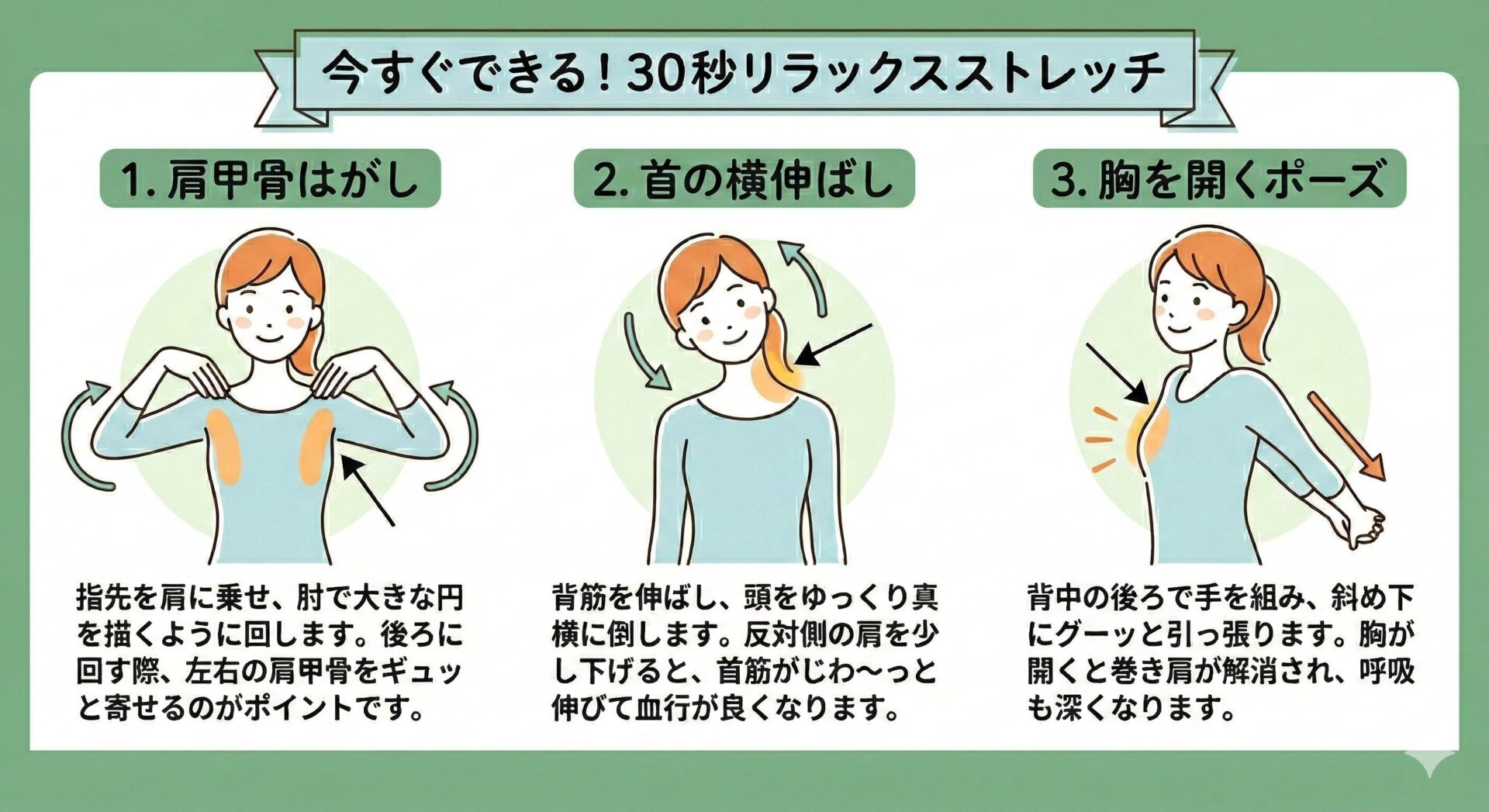 今すぐできる！30秒リラックスストレッチ

1. 肩甲骨はがし

指先を肩に乗せ、肘で大きな円を描くように回します。後ろに回す際、左右の肩甲骨をギュッと寄せるのがポイントです。

2. 首の横伸ばし

背筋を伸ばし、頭をゆっくり真横に倒します。反対側の肩を少し下げると、首筋がじわ〜っと伸びて血行が良くなります。

3. 胸を開くポーズ

背中の後ろで手を組み、斜め下にグーッと引っ張ります。胸が開くと巻き肩が解消され、呼吸も深くなります。